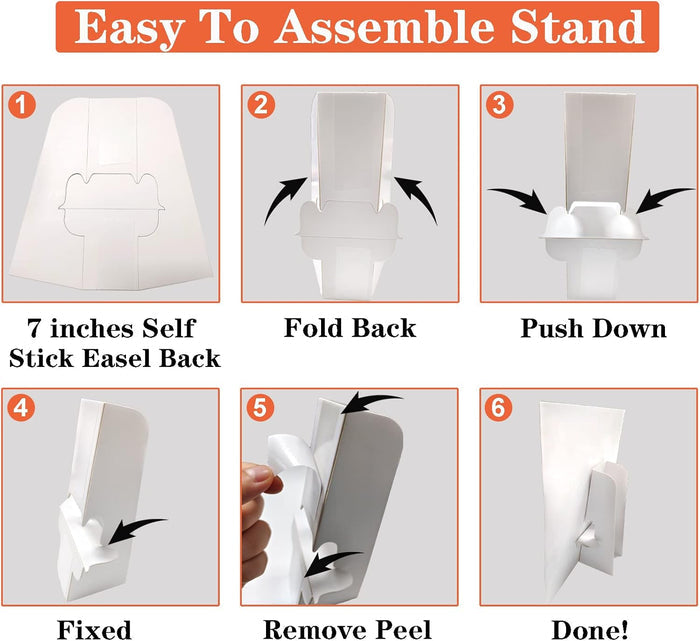 Easy To Assemble Stand

1

7 inches Self Stick Easel Back

2

Fold Back

3

Push Down

4

Fixed

5

Remove Peel

6

Done!